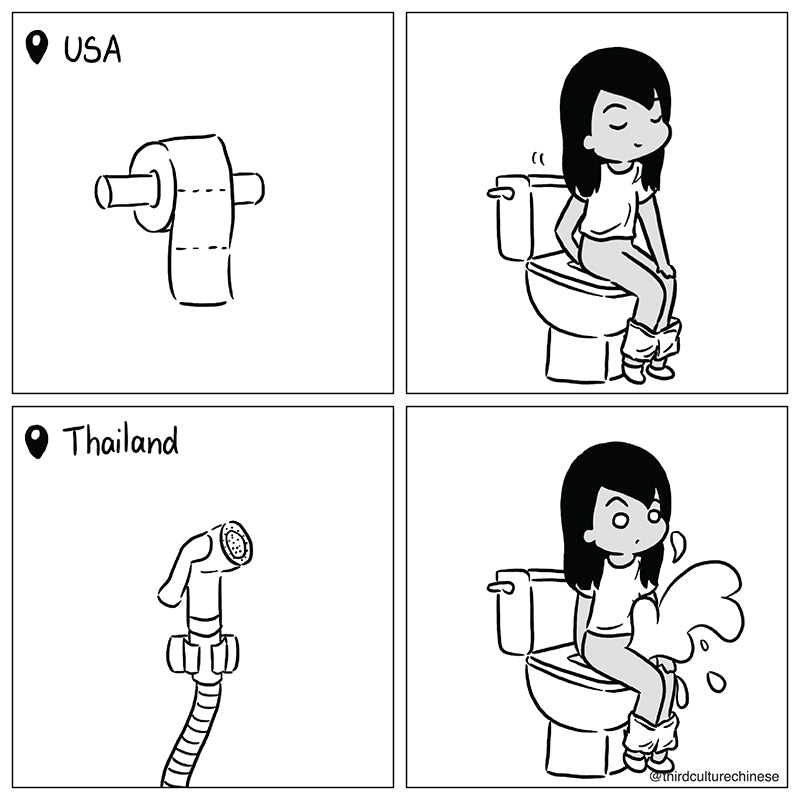 USA

Thailand

@thirdculturechinese